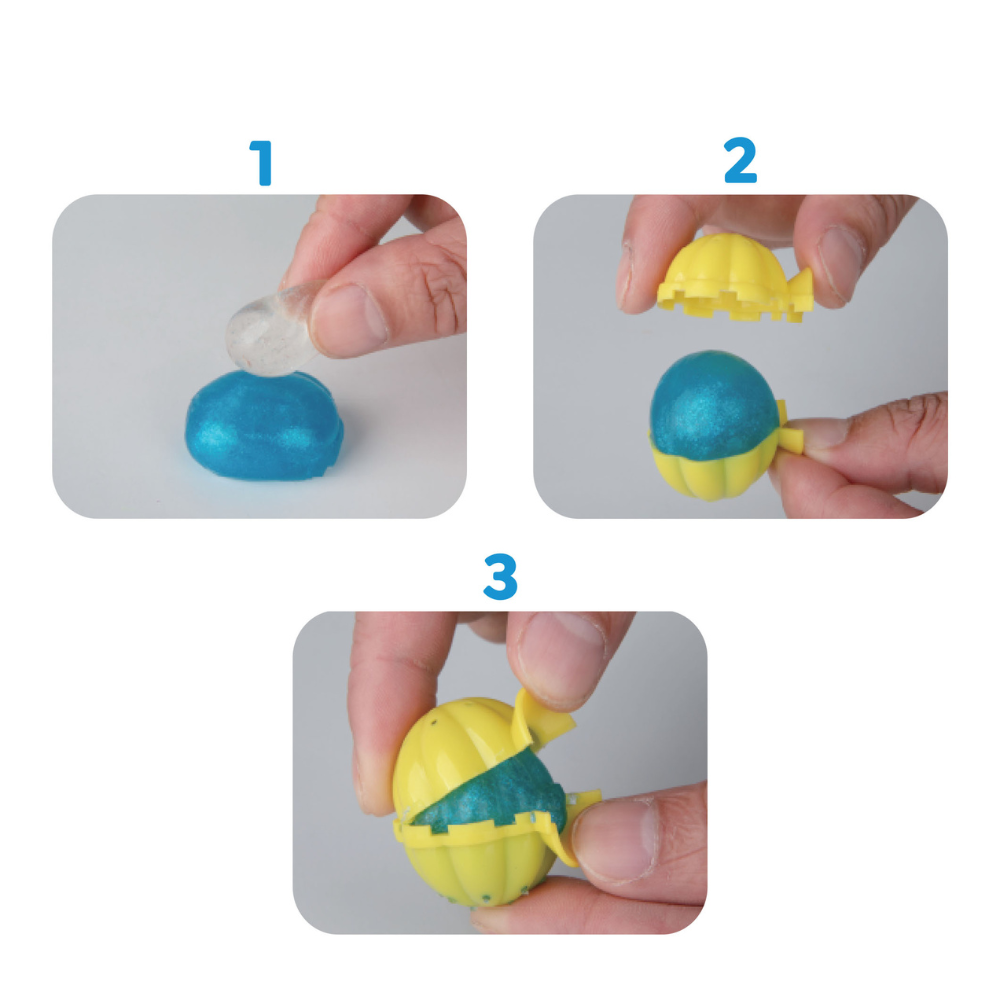 1

2

3