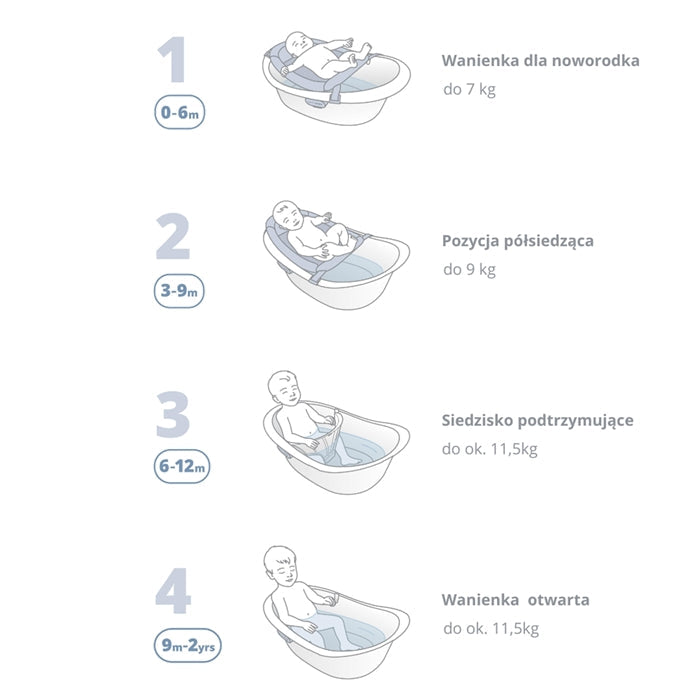 1
0-6m

Wanienka dla noworodka
do 7 kg

2
3-9m

Pozycja półsiedząca
do 9 kg

3
6-12m

Siedzisko podtrzymujące
do ok. 11,5kg

4
9m-2yrs

Wanienka otwarta
do ok. 11,5kg